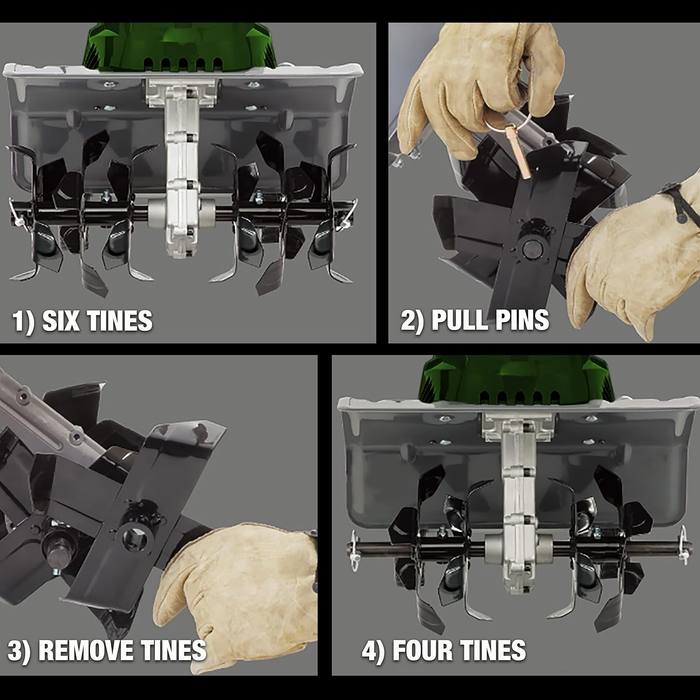 1) SIX TINES

2) PULL PINS

3) REMOVE TINES

4) FOUR TINES